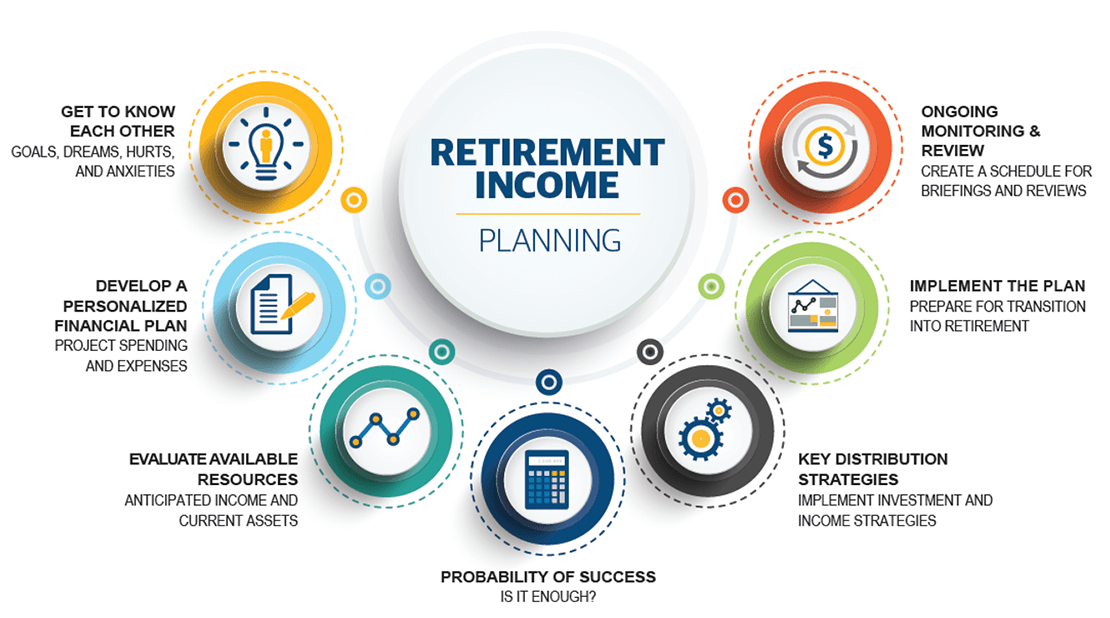 RETIREMENT INCOME

PLANNING

GET TO KNOW EACH OTHER
GOALS, DREAMS, HURTS, AND ANXIETIES

DEVELOP A PERSONALIZED FINANCIAL PLAN
PROJECT SPENDING AND EXPENSES

EVALUATE AVAILABLE RESOURCES
ANTICIPATED INCOME AND CURRENT ASSETS

PROBABILITY OF SUCCESS
IS IT ENOUGH?

KEY DISTRIBUTION STRATEGIES
IMPLEMENT INVESTMENT AND INCOME STRATEGIES

IMPLEMENT THE PLAN
PREPARE FOR TRANSITION INTO RETIREMENT

ONGOING MONITORING & REVIEW
CREATE A SCHEDULE FOR BRIEFINGS AND REVIEWS